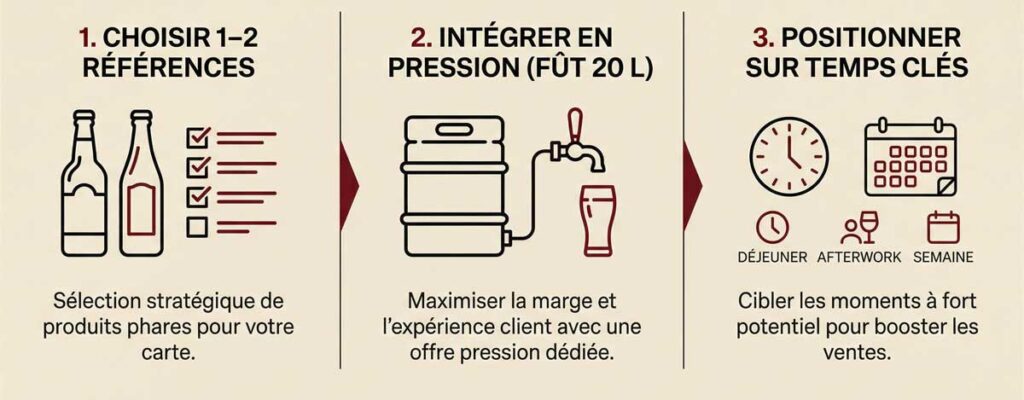 1. CHOISIR 1–2 RÉFÉRENCES

Sélection stratégique de produits phares pour votre carte.

2. INTÉGRER EN PRESSION (FÛT 20 L)

Maximiser la marge et l'expérience client avec une offre pression dédiée.

3. POSITIONNER SUR TEMPS CLÉS

DÉJEUNER AFTERWORK SEMAINE

Cibler les moments à fort potentiel pour booster les ventes.